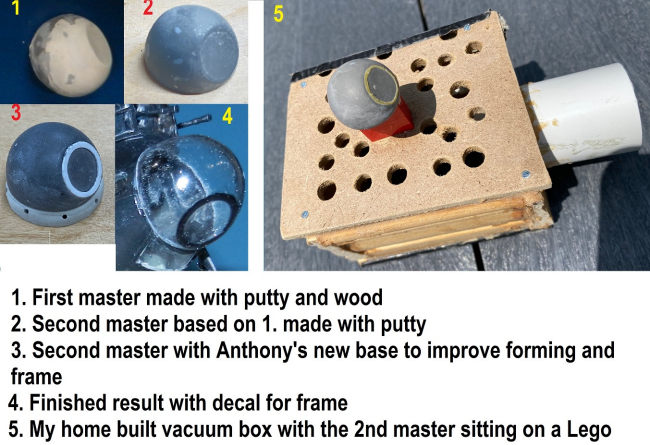 1
2
3
4
5

1. First master made with putty and wood
2. Second master based on 1. made with putty
3. Second master with Anthony's new base to improve forming and frame
4. Finished result with decal for frame
5. My home built vacuum box with the 2nd master sitting on a Lego